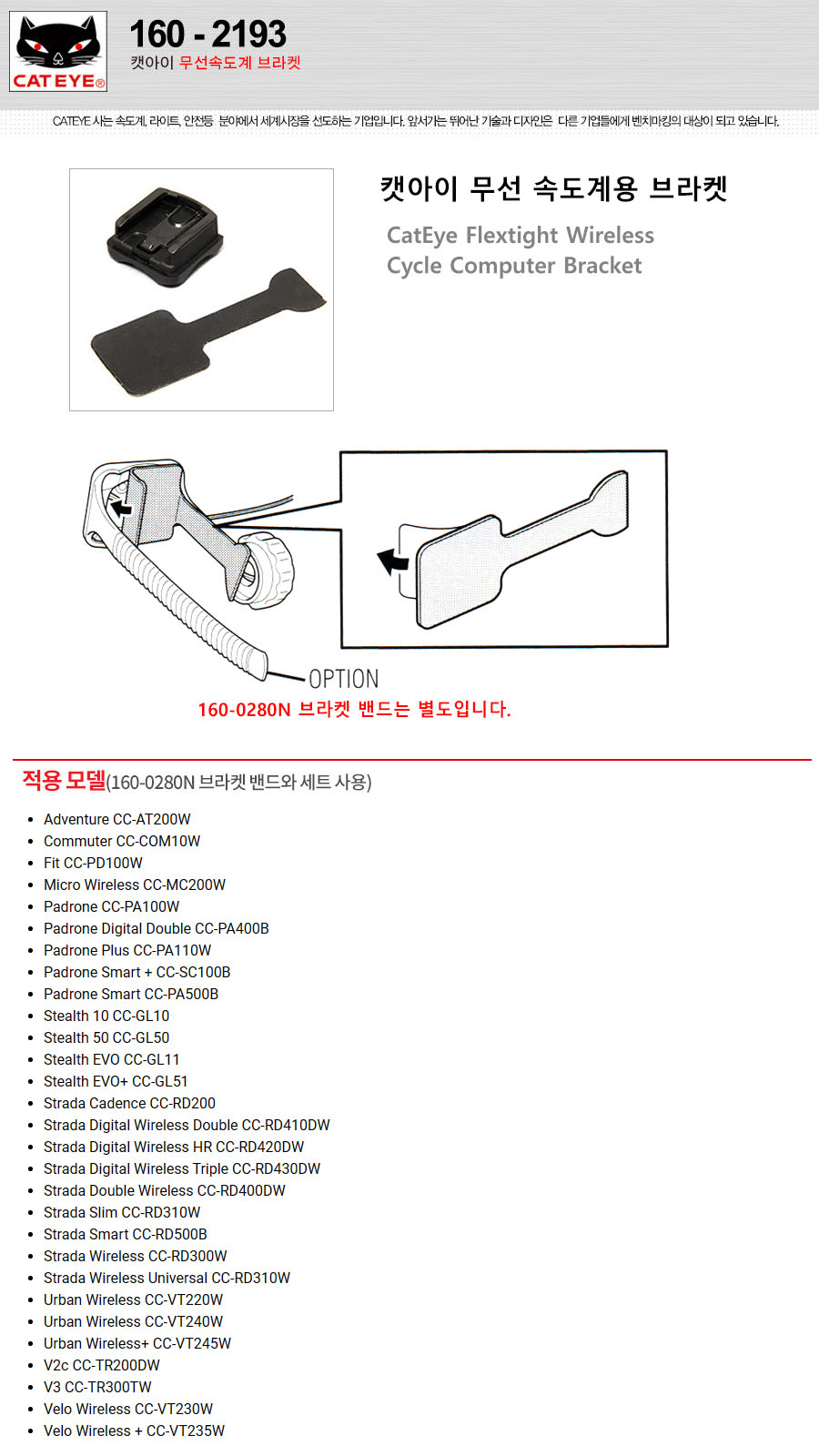 CATEYE®

160 - 2193
캣아이 무선속도계 브라켓

CATEYE 사는 속도계, 라이트, 안전등 분야에서 세계시장을 선도하는 기업입니다. 앞서가는 뛰어난 기술과 디자인은 다른 기업들에게 벤치마킹의 대상이 되고 있습니다.

캣아이 무선 속도계용 브라켓

CatEye Flextight Wireless
Cycle Computer Bracket

OPTION

160-0280N 브라켓 밴드는 별도입니다.

적용 모델(160-0280N 브라켓 밴드와 세트 사용)

- Adventure CC-AT200W
- Commuter CC-COM10W
- Fit CC-PD100W
- Micro Wireless CC-MC200W
- Padrone CC-PA100W
- Padrone Digital Double CC-PA400B
- Padrone Plus CC-PA110W
- Padrone Smart + CC-SC100B
- Padrone Smart CC-PA500B
- Stealth 10 CC-GL10
- Stealth 50 CC-GL50
- Stealth EVO CC-GL11
- Stealth EVO+ CC-GL51
- Strada Cadence CC-RD200
- Strada Digital Wireless Double CC-RD410DW
- Strada Digital Wireless HR CC-RD420DW
- Strada Digital Wireless Triple CC-RD430DW
- Strada Double Wireless CC-RD400DW
- Strada Slim CC-RD310W
- Strada Smart CC-RD500B
- Strada Wireless CC-RD300W
- Strada Wireless Universal CC-RD310W
- Urban Wireless CC-VT220W
- Urban Wireless CC-VT240W
- Urban Wireless+ CC-VT245W
- V2c CC-TR200DW
- V3 CC-TR300TW
- Velo Wireless CC-VT230W
- Velo Wireless + CC-VT235W